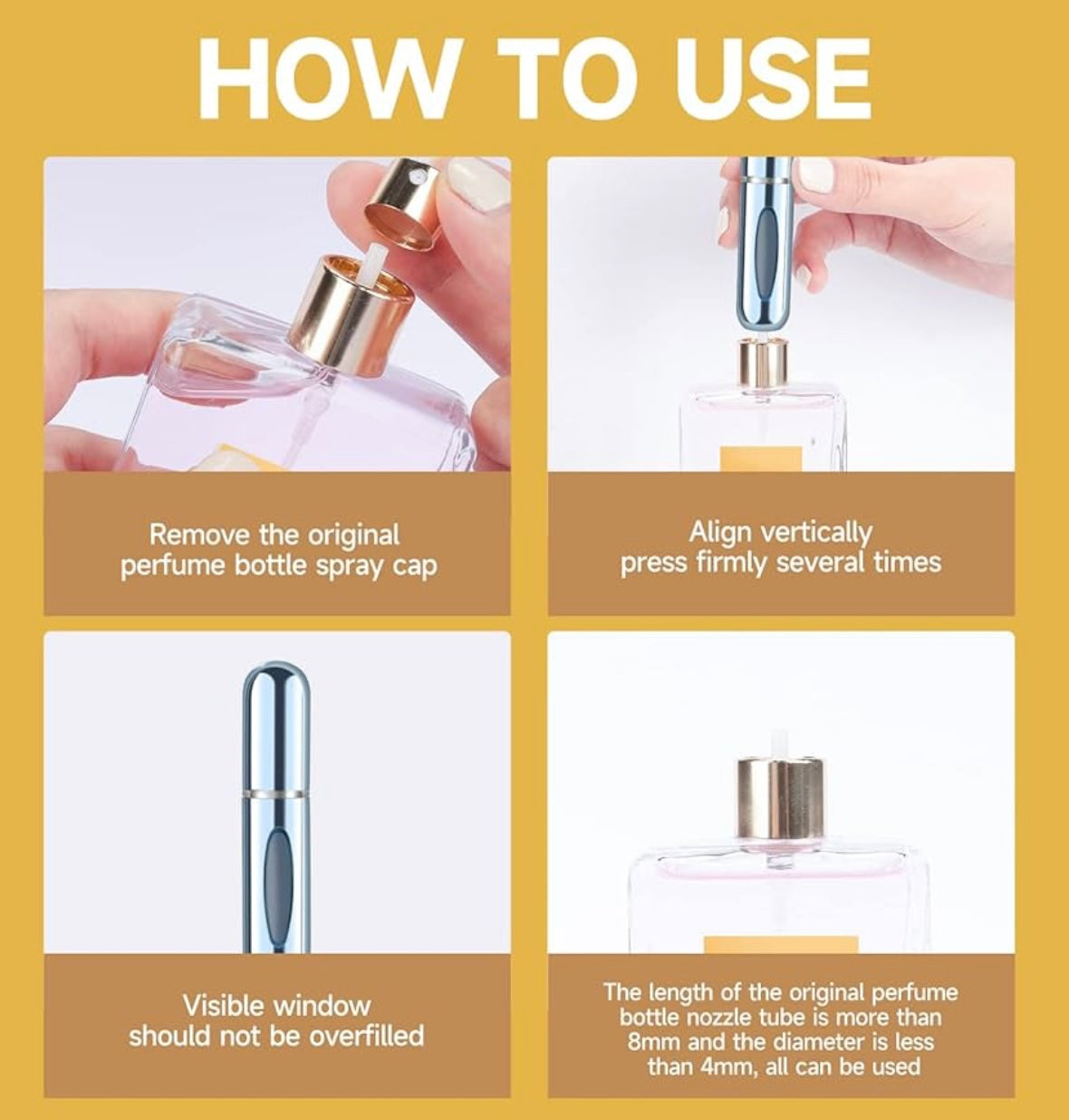 HOW TO USE

Remove the original perfume bottle spray cap

Align vertically press firmly several times

Visible window should not be overfilled

The length of the original perfume bottle nozzle tube is more than 8mm and the diameter is less than 4mm, all can be used